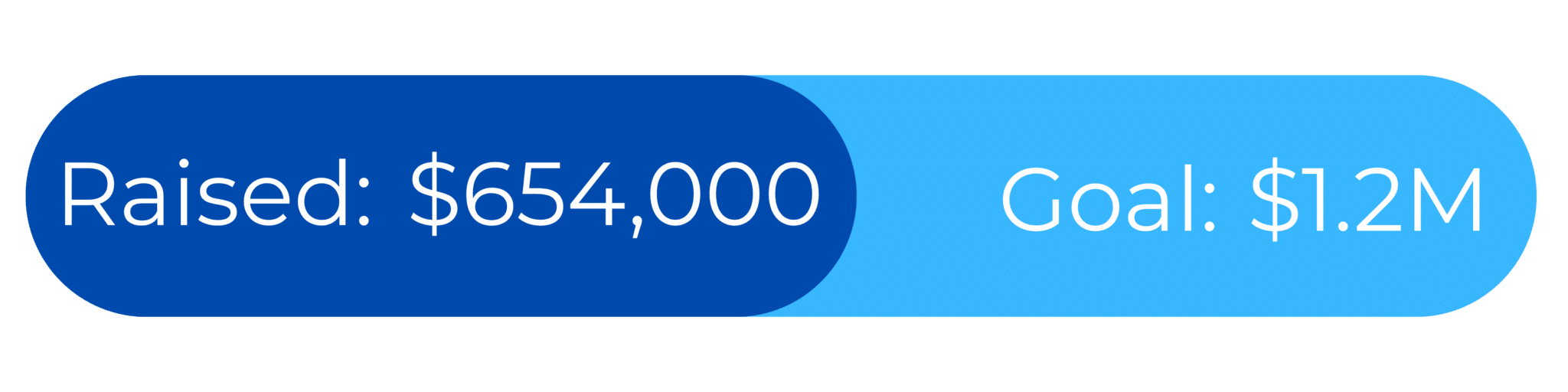 Raised: \$654,000

Goal: \$1.2M